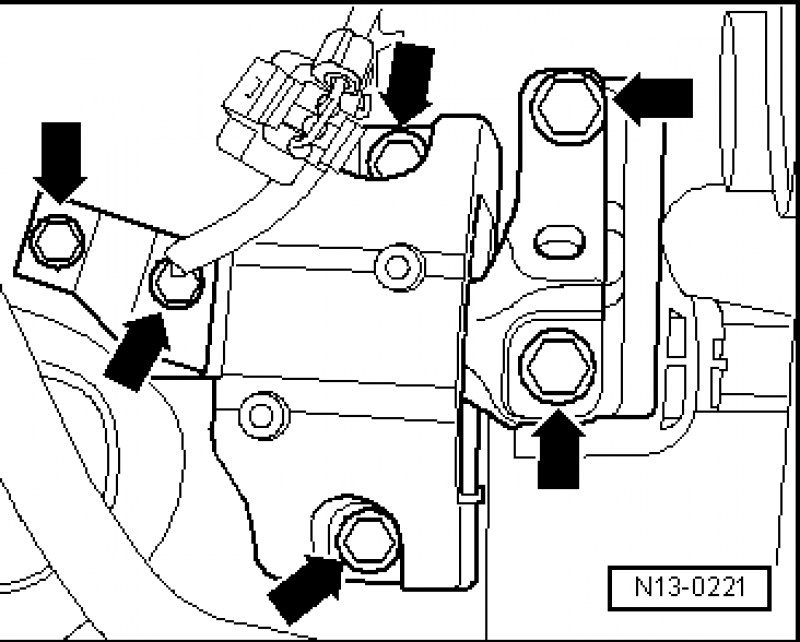 N13-0221