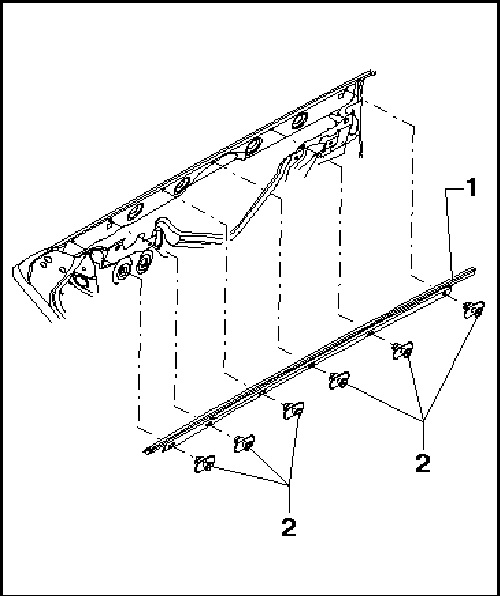 1
2
2