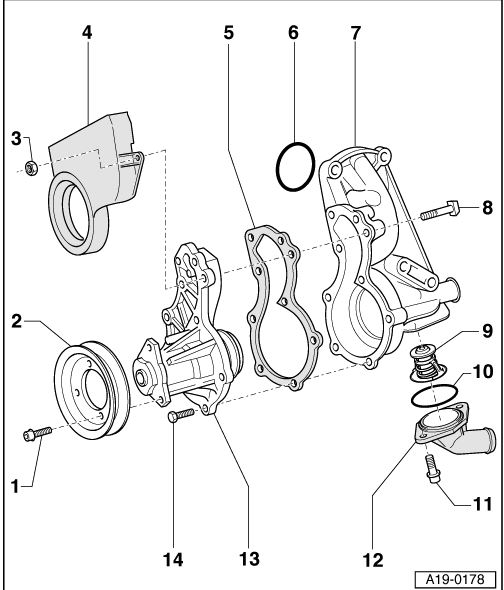 4
5
6
7
3
8
2
9
10
1
11
14
13
12
A19-0178