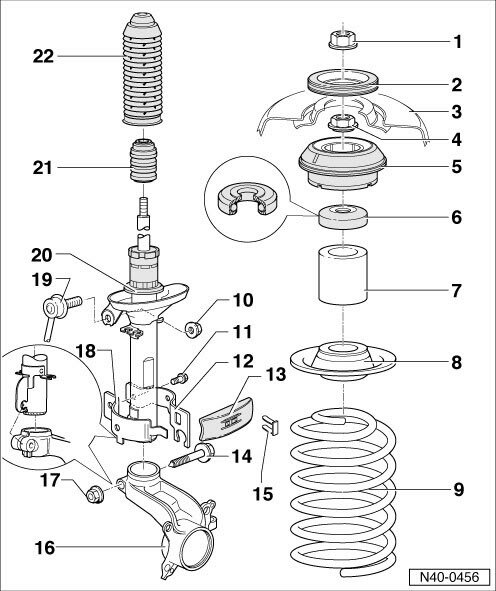 22
21
20
19
18
17
16
1
2
3
4
5
6
7
8
9
10
11
12
13
14
15
N40-0456