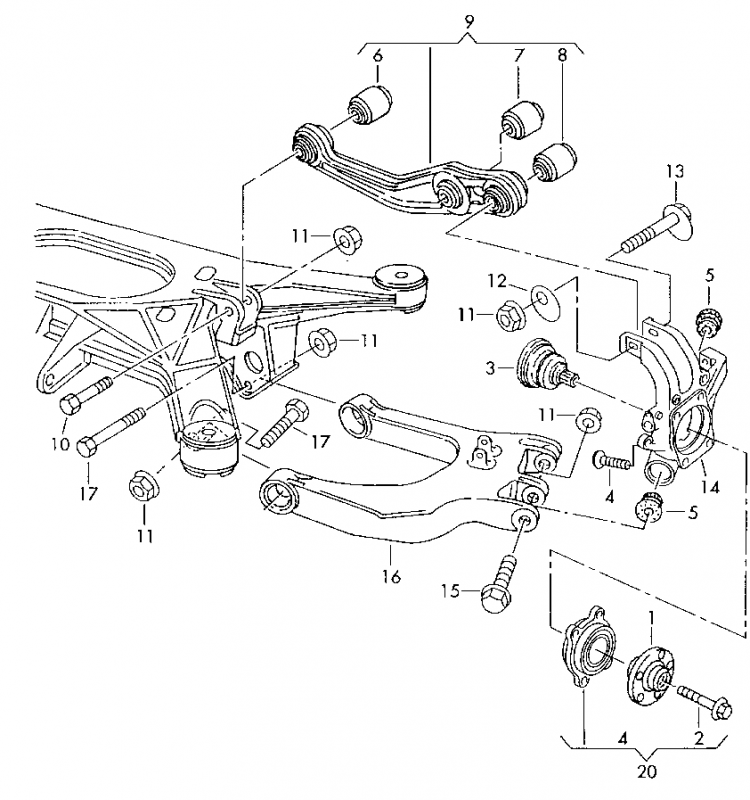 9
6
7
8
13
11
5
12
11
11
3
11
10
17
17
4
14
11
5
16
15
1
4
2
20