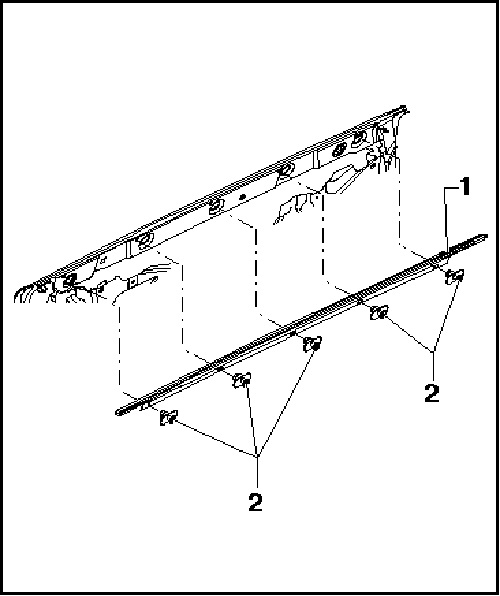 1
2
2