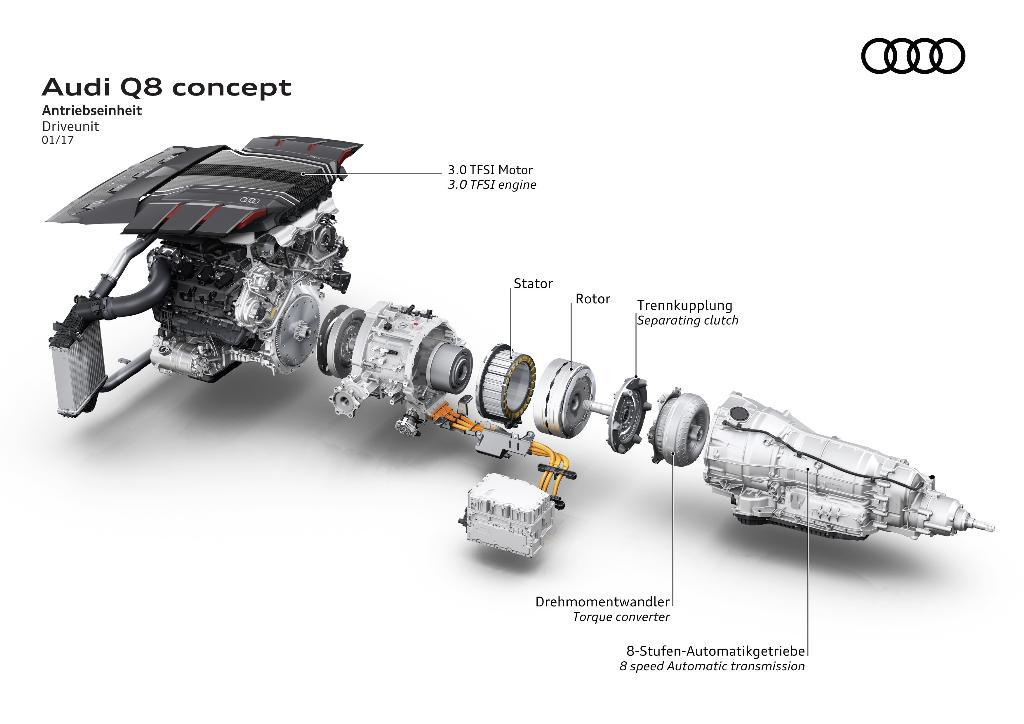 Audi Q8 concept
Antriebseinheit
Driveunit
01/17

3.0 TFSI Motor
3.0 TFSI engine

Stator

Rotor

Trennkupplung
Separating clutch

Drehmomentwandler
Torque converter

8-Stufen-Automatikgetriebe
8 speed Automatic transmission