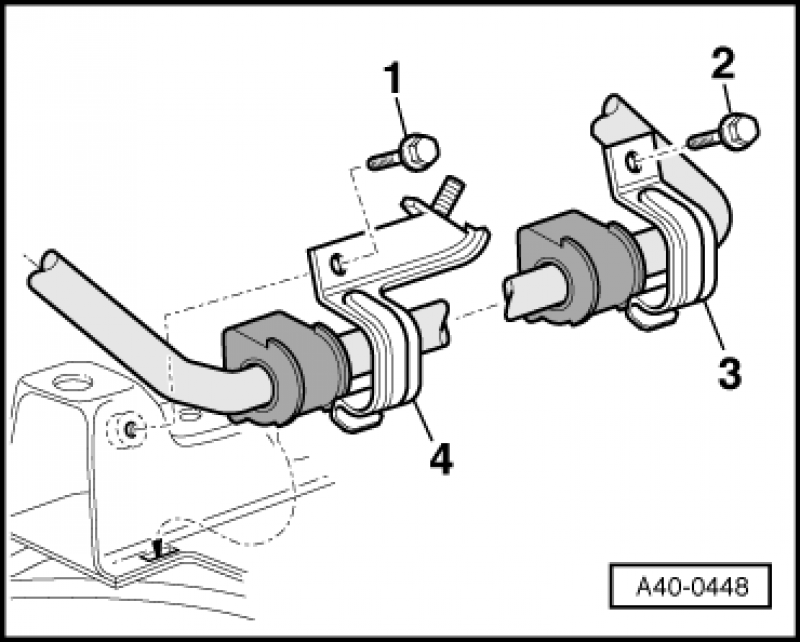 1
2
3
4
A40-0448