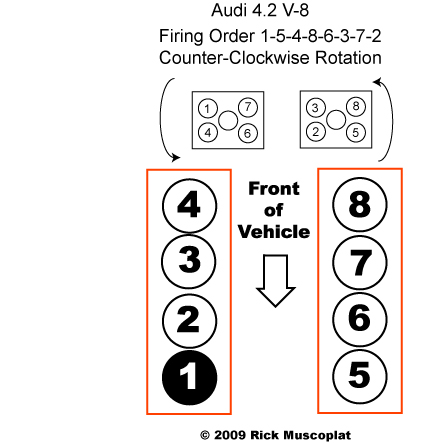 Audi 4.2 V-8
Firing Order 1-5-4-8-6-3-7-2
Counter-Clockwise Rotation

1 7
4 6

3 8
2 5

4
3
2
1

Front of Vehicle

8
7
6
5

© 2009 Rick Muscoplat