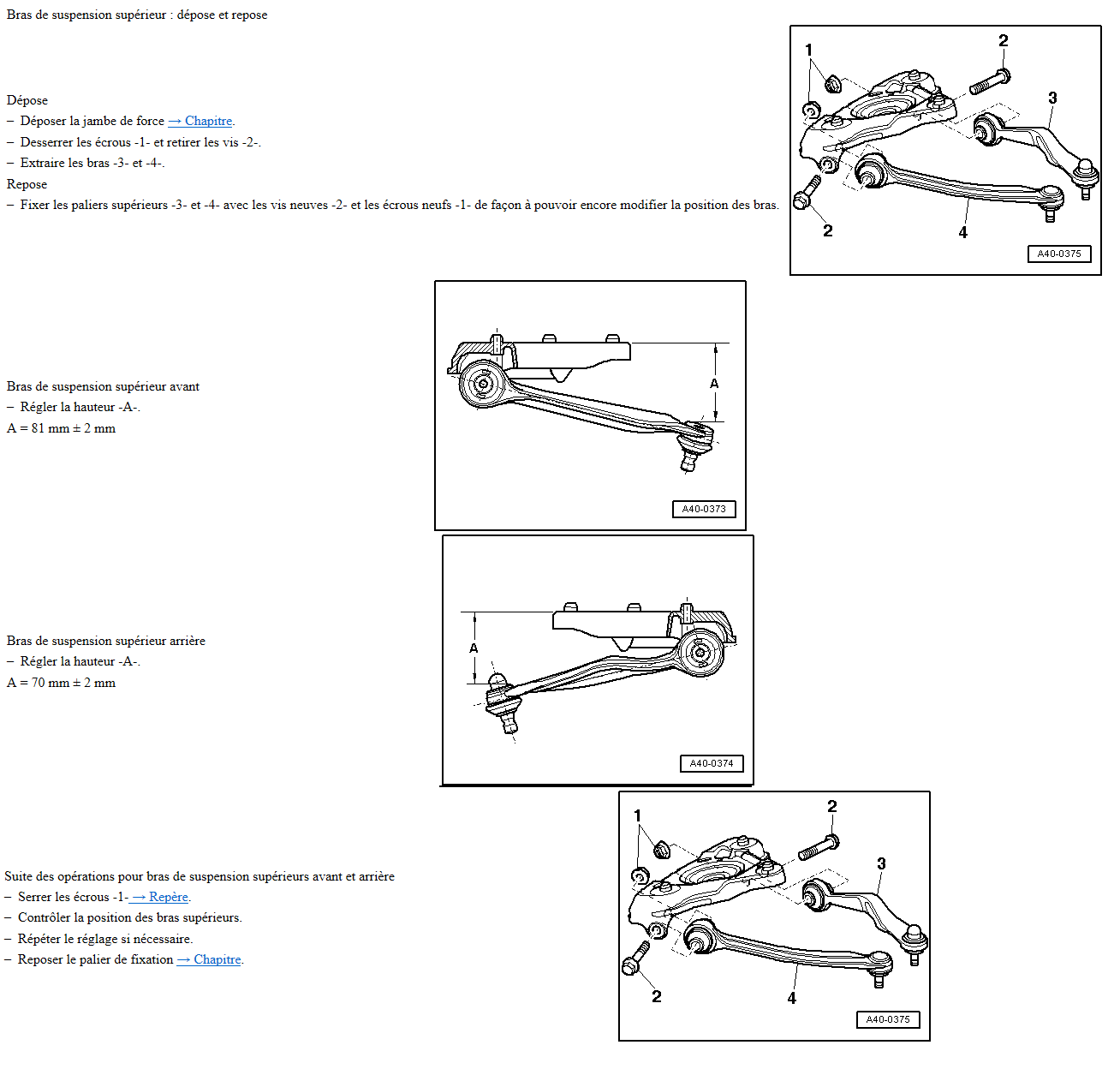 Bras de suspension supérieur : dépose et repose

Dépose
– Déposer la jambe de force → Chapitre.
– Desserrer les écrous -1- et retirer les vis -2-.
– Extraire les bras -3- et -4-.
Repose
– Fixer les paliers supérieurs -3- et -4- avec les vis neuves -2- et les écrous neufs -1- de façon à pouvoir encore modifier la position des bras.

1 2 3 2 4
A40-0375

Bras de suspension supérieur avant
– Régler la hauteur -A-.
A = 81 mm ± 2 mm

A
A40-0373

Bras de suspension supérieur arrière
– Régler la hauteur -A-.
A = 70 mm ± 2 mm

A
A40-0374

Suite des opérations pour bras de suspension supérieurs avant et arrière
– Serrer les écrous -1- → Repère.
– Contrôler la position des bras supérieurs.
– Répéter le réglage si nécessaire.
– Reposer le palier de fixation → Chapitre.

1 2 3 2 4
A40-0375