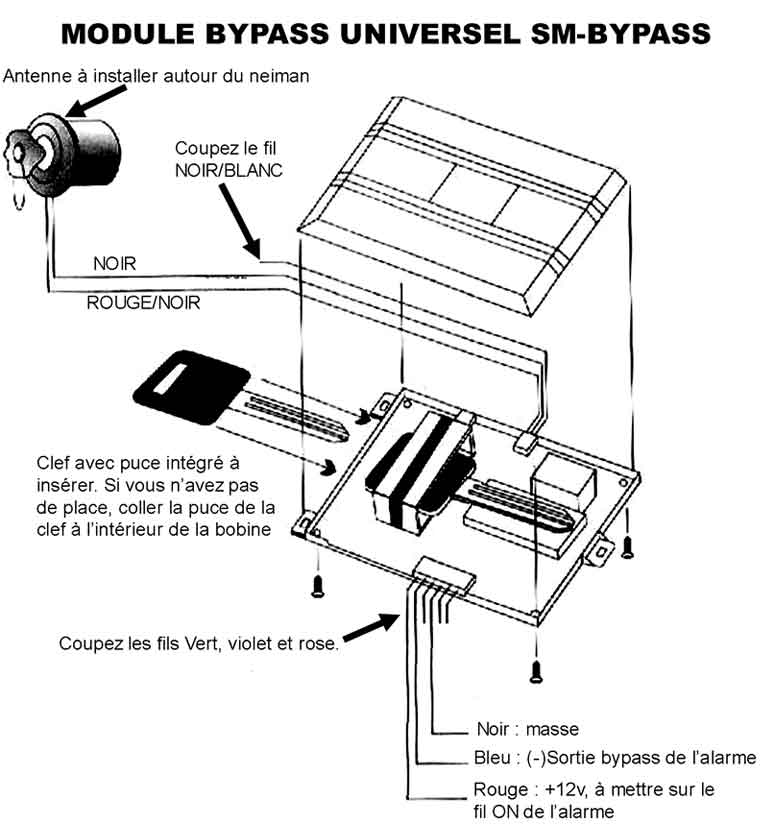 MODULE BYPASS UNIVERSEL SM-BYPASS

Antenne à installer autour du neiman

Coupez le fil NOIR/BLANC

NOIR

ROUGE/NOIR

Clef avec puce intégré à insérer. Si vous n'avez pas de place, coller la puce de la clef à l'intérieur de la bobine

Coupez les fils Vert, violet et rose.

Noir : masse

Bleu : (-)Sortie bypass de l'alarme

Rouge : +12v, à mettre sur le fil ON de l'alarme