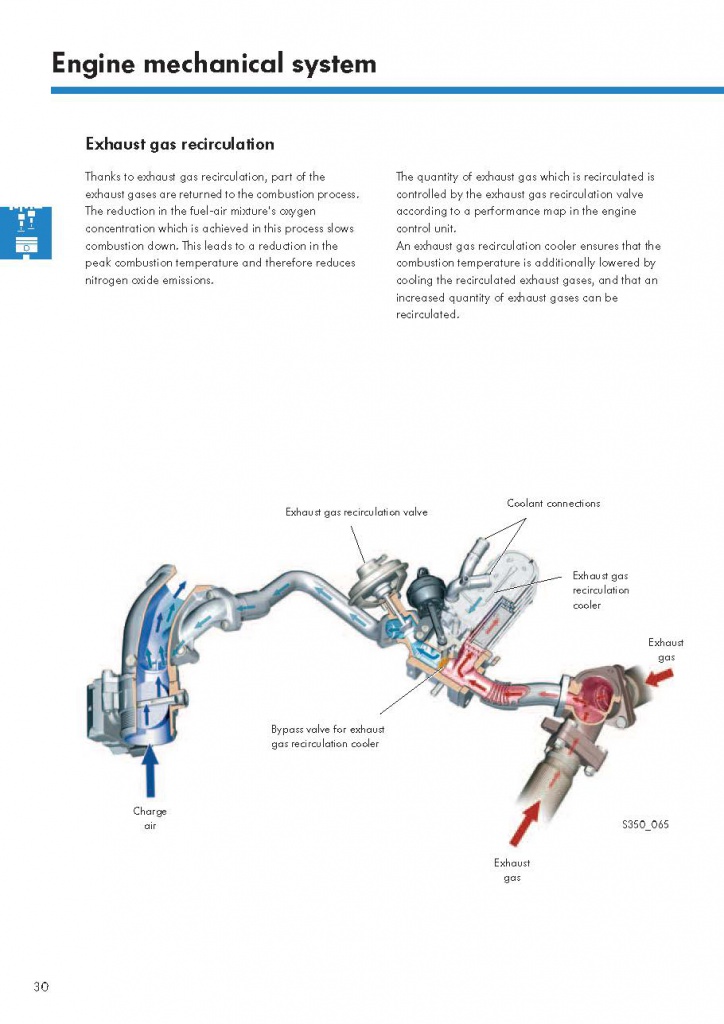 Engine mechanical system

Exhaust gas recirculation

Thanks to exhaust gas recirculation, part of the exhaust gases are returned to the combustion process. The reduction in the fuel-air mixture's oxygen concentration which is achieved in this process slows combustion down. This leads to a reduction in the peak combustion temperature and therefore reduces nitrogen oxide emissions.

The quantity of exhaust gas which is recirculated is controlled by the exhaust gas recirculation valve according to a performance map in the engine control unit.
An exhaust gas recirculation cooler ensures that the combustion temperature is additionally lowered by cooling the recirculated exhaust gases, and that an increased quantity of exhaust gases can be recirculated.

Exhaust gas recirculation valve

Coolant connections

Exhaust gas recirculation cooler

Exhaust gas

Bypass valve for exhaust gas recirculation cooler

Charge air

S350_065

Exhaust gas

30