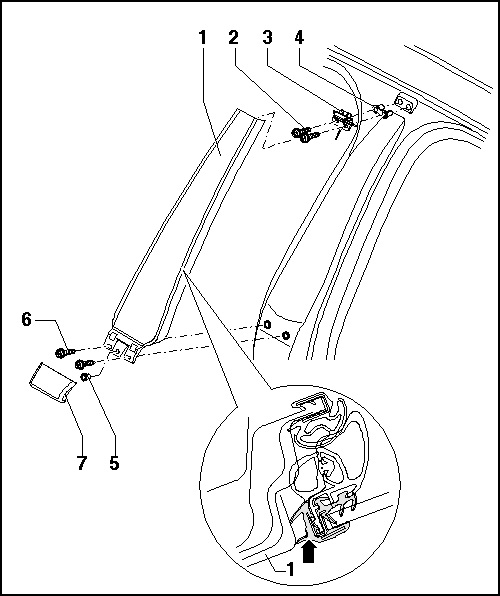 1
2
3
4
6
7
5
1