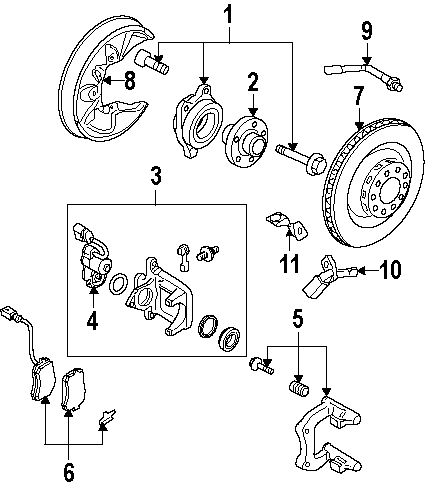 1
9
8
2
7
3
11
10
4
5
6