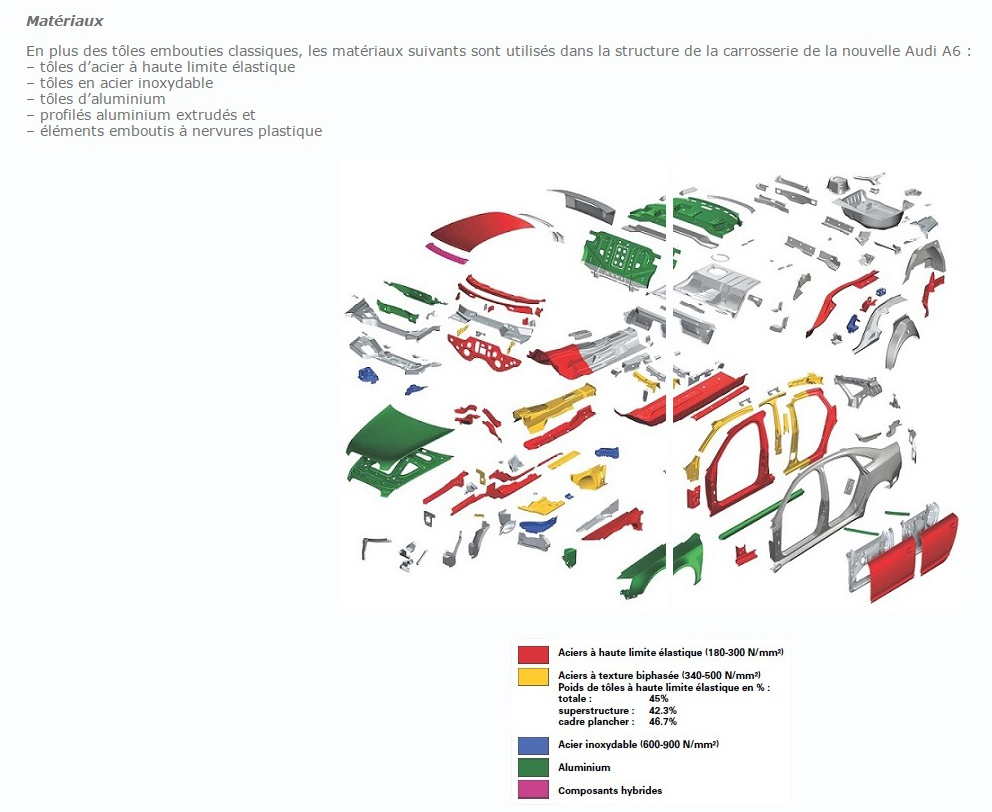 Matériaux

En plus des tôles embouties classiques, les matériaux suivants sont utilisés dans la structure de la carrosserie de la nouvelle Audi A6 :
– tôles d'acier à haute limite élastique
– tôles en acier inoxydable
– tôles d'aluminium
– profilés aluminium extrudés et
– éléments emboutis à nervures plastique

Aciers à haute limite élastique (180-300 N/mm²)

Aciers à texture biphasée (340-500 N/mm²)
Poids de tôles à haute limite élastique en % :
totale : 45%
superstructure : 42.3%
cadre plancher : 46.7%

Acier inoxydable (600-900 N/mm²)

Aluminium

Composants hybrides