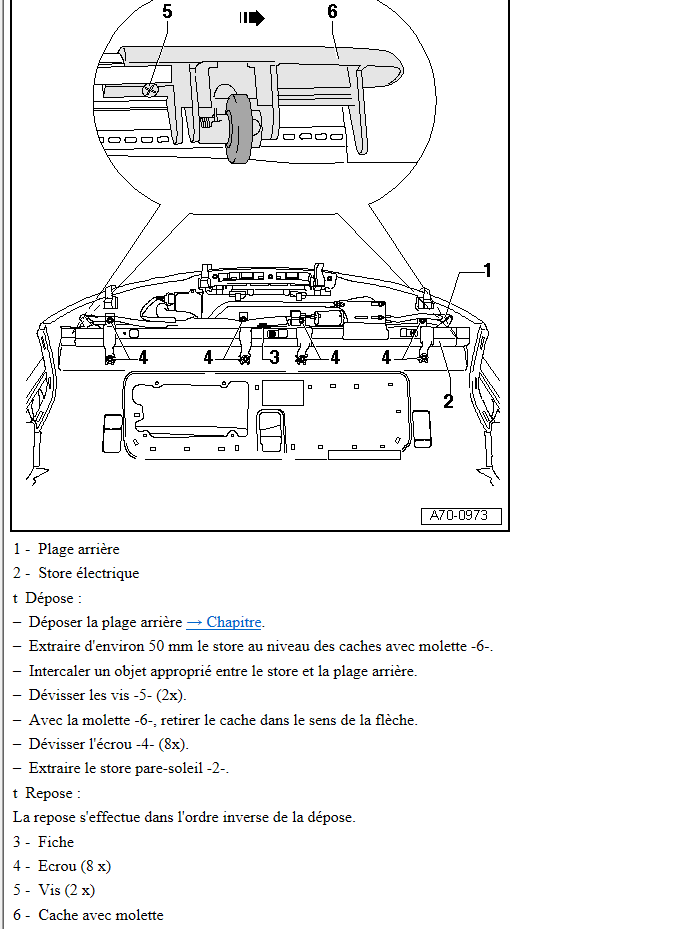 5
6
1
4
4
3
4
4
2
A70-0973

1 - Plage arrière
2 - Store électrique
t Dépose :
– Déposer la plage arrière → Chapitre.
– Extraire d'environ 50 mm le store au niveau des caches avec molette -6-.
– Intercaler un objet approprié entre le store et la plage arrière.
– Dévisser les vis -5- (2x).
– Avec la molette -6-, retirer le cache dans le sens de la flèche.
– Dévisser l'écrou -4- (8x).
– Extraire le store pare-soleil -2-.
t Repose :
La repose s'effectue dans l'ordre inverse de la dépose.
3 - Fiche
4 - Ecrou (8 x)
5 - Vis (2 x)
6 - Cache avec molette