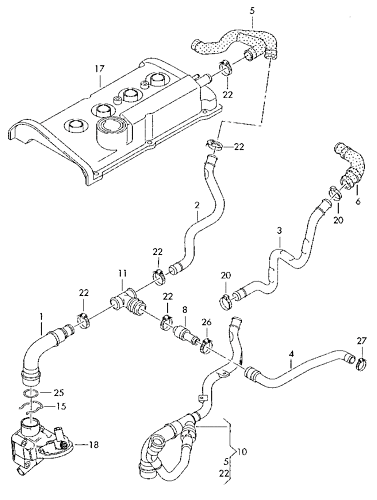 5
17
22
22
6
20
2
3
22
11
20
22
22
8
26
1
27
4
25
15
18
10
5
22