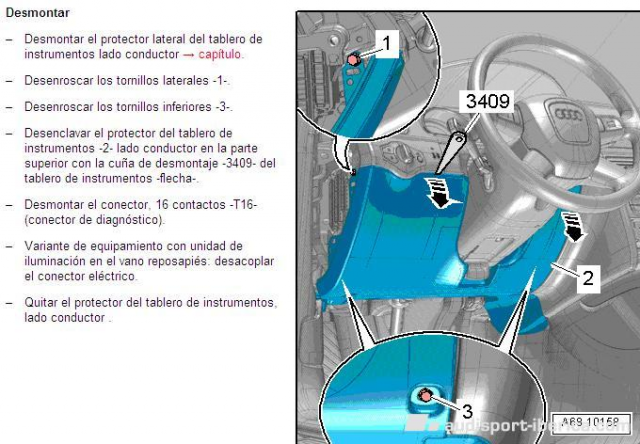 Desmontar

– Desmontar el protector lateral del tablero de instrumentos lado conductor → capítulo.

– Desenroscar los tornillos laterales -1-.

– Desenroscar los tornillos inferiores -3-.

– Desenclavar el protector del tablero de instrumentos -2- lado conductor en la parte superior con la cuña de desmontaje -3409- del tablero de instrumentos -flecha-.

– Desmontar el conector, 16 contactos -T16- (conector de diagnóstico).

– Variante de equipamiento con unidad de iluminación en el vano reposapiés: desacoplar el conector eléctrico.

– Quitar el protector del tablero de instrumentos, lado conductor .

1

3409

2

3

A68-10158

audisport-iberica.com