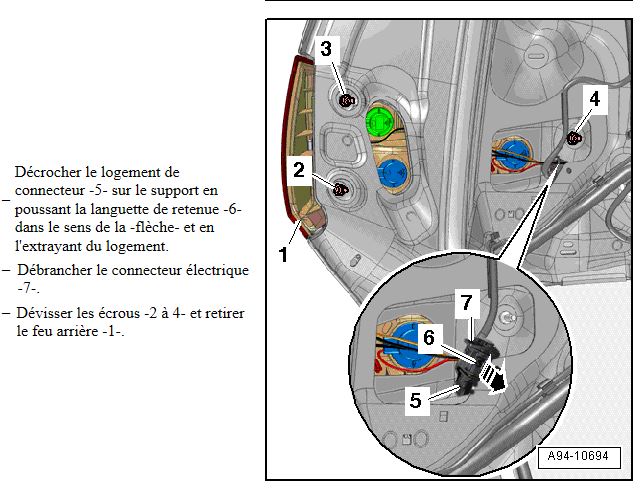 – Décrocher le logement de connecteur -5- sur le support en poussant la languette de retenue -6- dans le sens de la -flèche- et en l'extrayant du logement.

– Débrancher le connecteur électrique -7-.

– Dévisser les écrous -2 à 4- et retirer le feu arrière -1-.

3
4
2
1
7
6
5
A94-10694