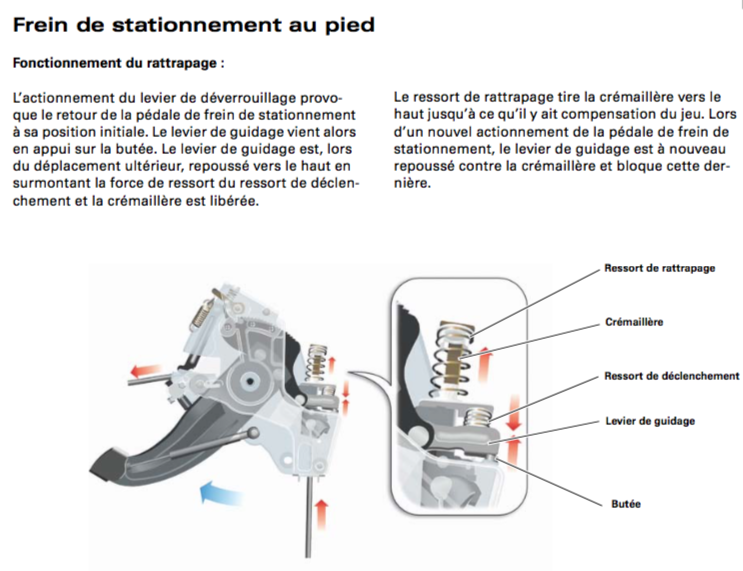 Frein de stationnement au pied

Fonctionnement du rattrapage :

L'actionnement du levier de déverrouillage provoque le retour de la pédale de frein de stationnement à sa position initiale. Le levier de guidage vient alors en appui sur la butée. Le levier de guidage est, lors du déplacement ultérieur, repoussé vers le haut en surmontant la force de ressort du ressort de déclenchement et la crémaillère est libérée.

Le ressort de rattrapage tire la crémaillère vers le haut jusqu'à ce qu'il y ait compensation du jeu. Lors d'un nouvel actionnement de la pédale de frein de stationnement, le levier de guidage est à nouveau repoussé contre la crémaillère et bloque cette dernière.

Ressort de rattrapage

Crémaillère

Ressort de déclenchement

Levier de guidage

Butée