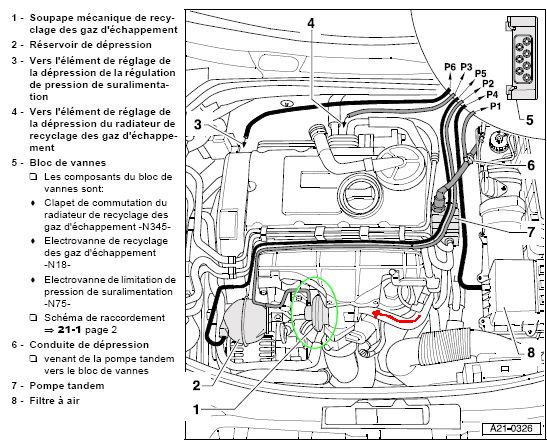 1 - Soupape mécanique de recyclage des gaz d'échappement

2 - Réservoir de dépression

3 - Vers l'élément de réglage de la dépression de la régulation de pression de suralimentation

4 - Vers l'élément de réglage de la dépression du radiateur de recyclage des gaz d'échappement

5 - Bloc de vannes

❑ Les composants du bloc de vannes sont:

♦ Clapet de commutation du radiateur de recyclage des gaz d'échappement -N345-

♦ Electrovanne de recyclage des gaz d'échappement -N18-

♦ Electrovanne de limitation de pression de suralimentation -N75-

❑ Schéma de raccordement ⇒ 21-1 page 2

6 - Conduite de dépression

❑ venant de la pompe tandem vers le bloc de vannes

7 - Pompe tandem

8 - Filtre à air

4

P6 P3 P5 P2 P4 P1

5

3

6

7

8

2

1

A21-0326