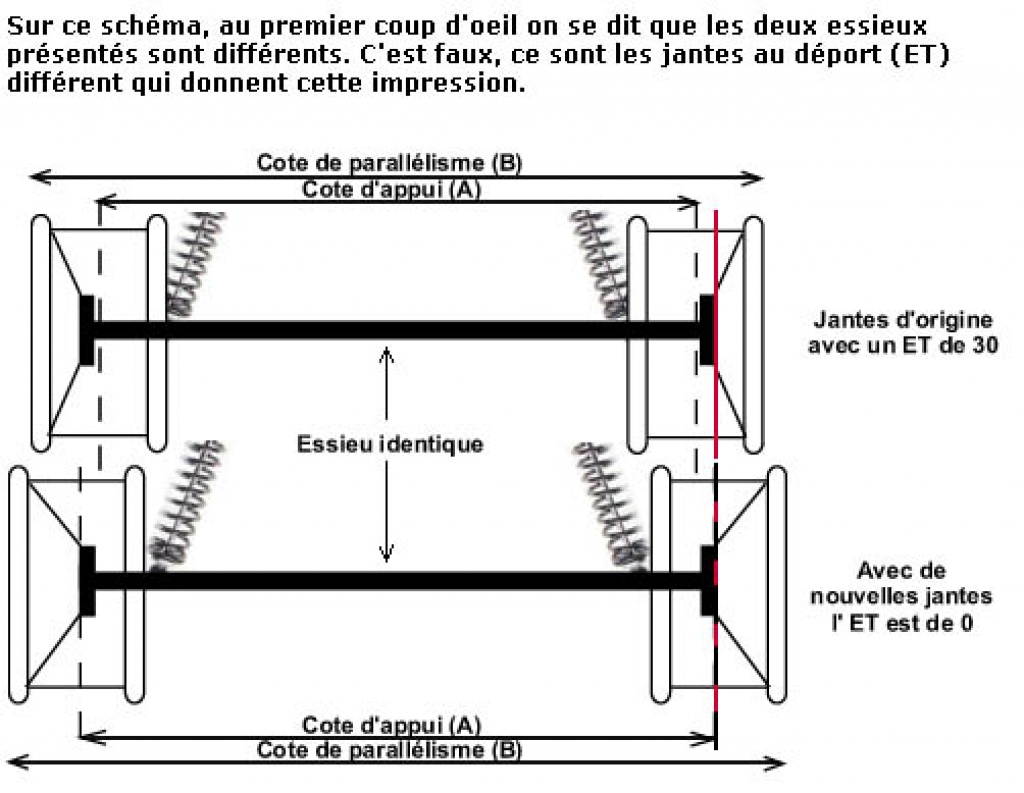 Sur ce schéma, au premier coup d'oeil on se dit que les deux essieux présentés sont différents. C'est faux, ce sont les jantes au déport (ET) différent qui donnent cette impression.

Cote de parallélisme (B)

Cote d'appui (A)

Jantes d'origine avec un ET de 30

Essieu identique

Avec de nouvelles jantes l' ET est de 0

Cote d'appui (A)

Cote de parallélisme (B)