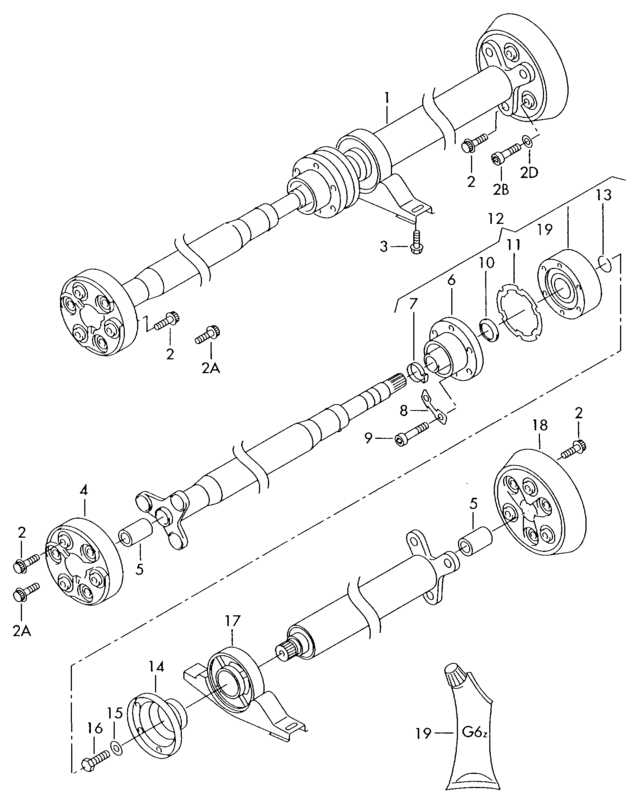 1
2
2B
2D
3
12
13
19
11
10
6
7
2
2A
8
9
2
18
4
5
2
2A
5
17
14
15
16
19
G6z