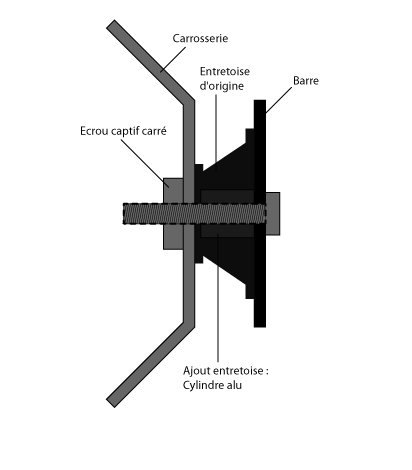 Carrosserie

Entretoise d'origine

Barre

Ecrou captif carré

Ajout entretoise : Cylindre alu