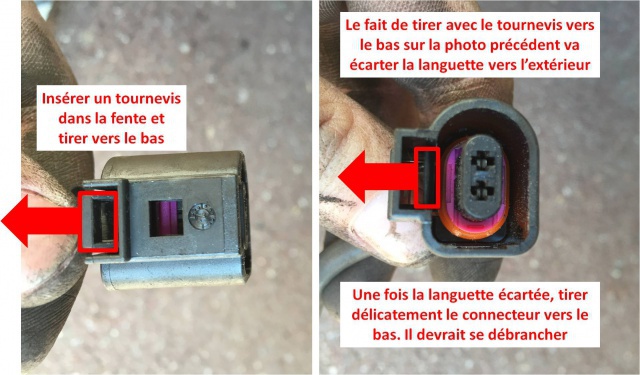 Insérer un tournevis dans la fente et tirer vers le bas

Le fait de tirer avec le tournevis vers le bas sur la photo précédent va écarter la languette vers l'extérieur

Une fois la languette écartée, tirer délicatement le connecteur vers le bas. Il devrait se débrancher