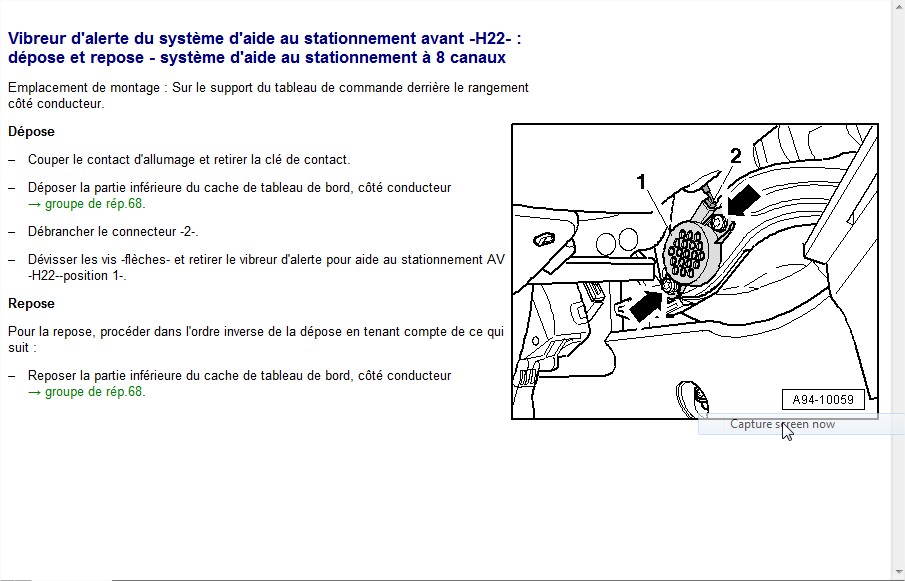 Vibreur d'alerte du système d'aide au stationnement avant -H22- : dépose et repose - système d'aide au stationnement à 8 canaux

Emplacement de montage : Sur le support du tableau de commande derrière le rangement côté conducteur.

Dépose

– Couper le contact d'allumage et retirer la clé de contact.

– Déposer la partie inférieure du cache de tableau de bord, côté conducteur → groupe de rép.68.

– Débrancher le connecteur -2-.

– Dévisser les vis -flèches- et retirer le vibreur d'alerte pour aide au stationnement AV -H22--position 1-.

Repose

Pour la repose, procéder dans l'ordre inverse de la dépose en tenant compte de ce qui suit :

– Reposer la partie inférieure du cache de tableau de bord, côté conducteur → groupe de rép.68.

1

2

A94-10059

Capture screen now