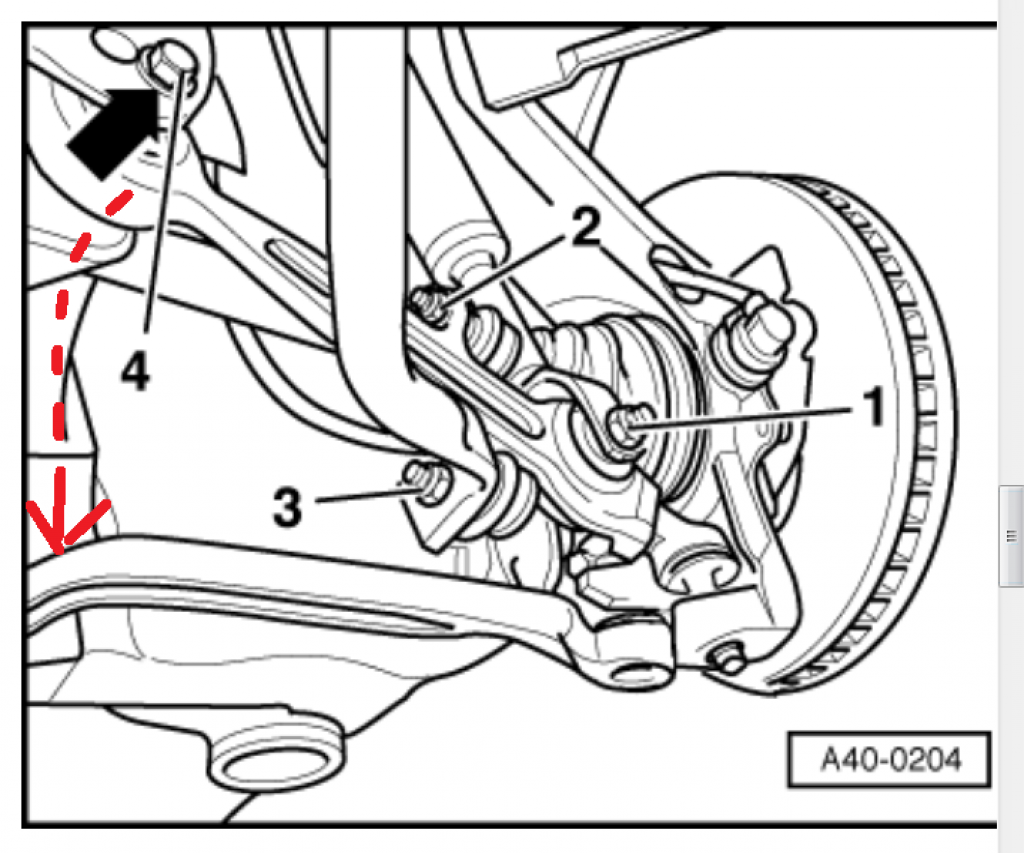 2
4
1
3
A40-0204