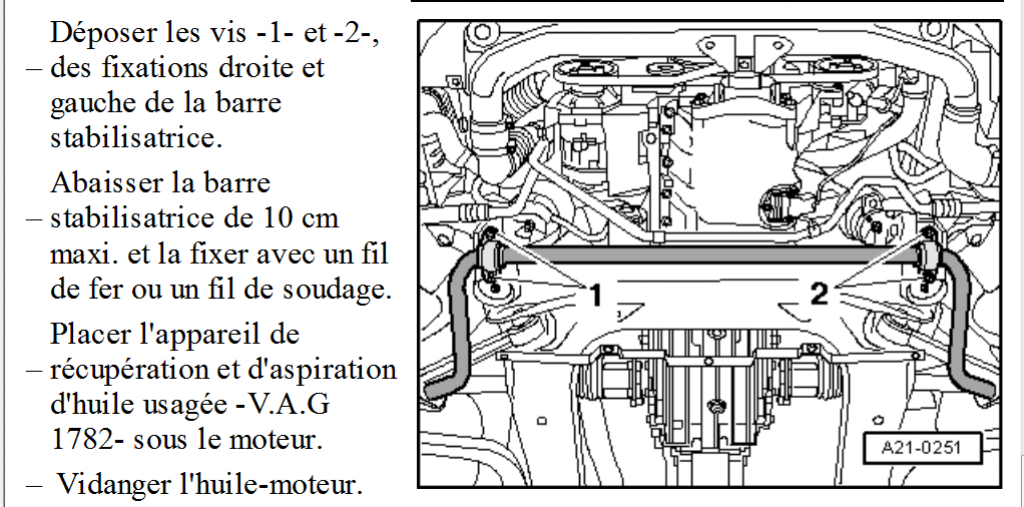 – Déposer les vis -1- et -2-, des fixations droite et gauche de la barre stabilisatrice.

– Abaisser la barre stabilisatrice de 10 cm maxi. et la fixer avec un fil de fer ou un fil de soudage.

– Placer l'appareil de récupération et d'aspiration d'huile usagée -V.A.G 1782- sous le moteur.

– Vidanger l'huile-moteur.

1

2

A21-0251