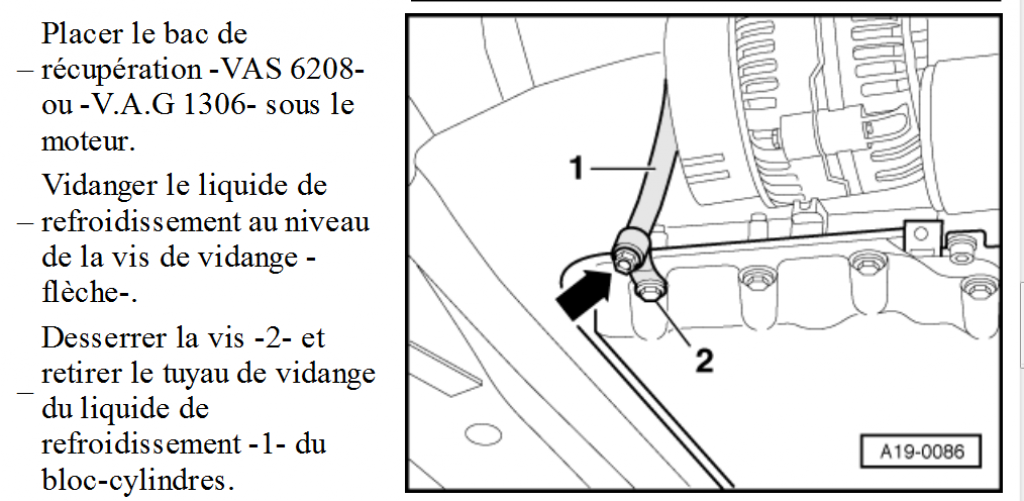 – Placer le bac de récupération -VAS 6208- ou -V.A.G 1306- sous le moteur.

– Vidanger le liquide de refroidissement au niveau de la vis de vidange -flèche-.

– Desserrer la vis -2- et retirer le tuyau de vidange du liquide de refroidissement -1- du bloc-cylindres.

1

2

A19-0086