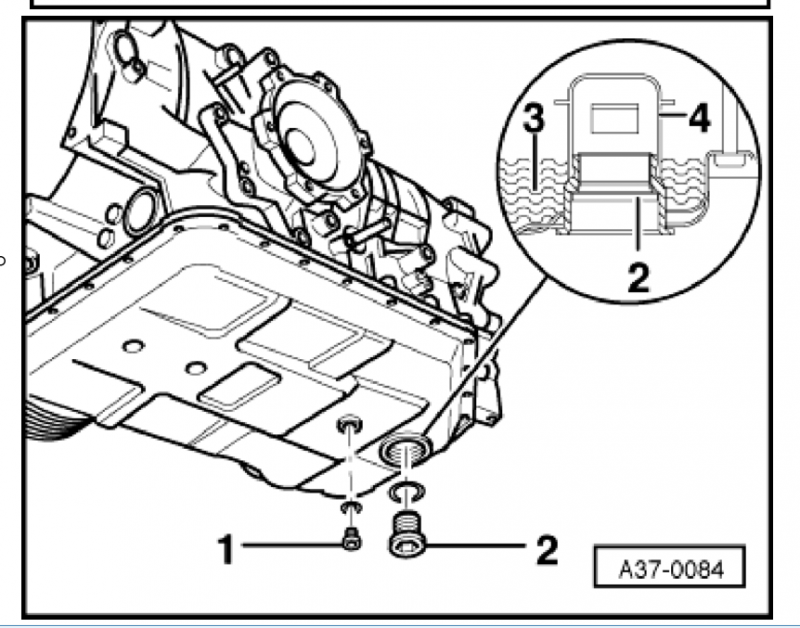 3
4
2
1
2
A37-0084