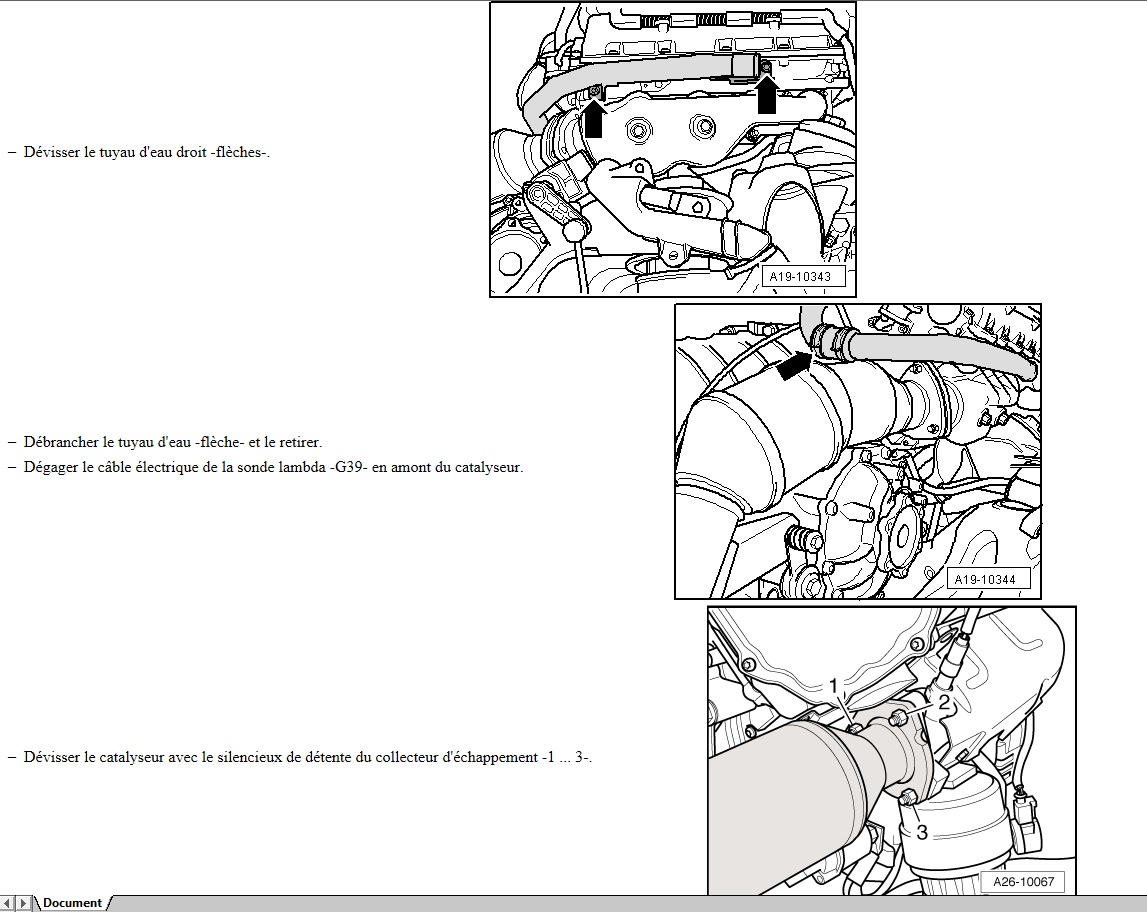 – Dévisser le tuyau d'eau droit -flèches-.

A19-10343

– Débrancher le tuyau d'eau -flèche- et le retirer.

– Dégager le câble électrique de la sonde lambda -G39- en amont du catalyseur.

A19-10344

– Dévisser le catalyseur avec le silencieux de détente du collecteur d'échappement -1 ... 3-.

1
2
3

A26-10067

Document