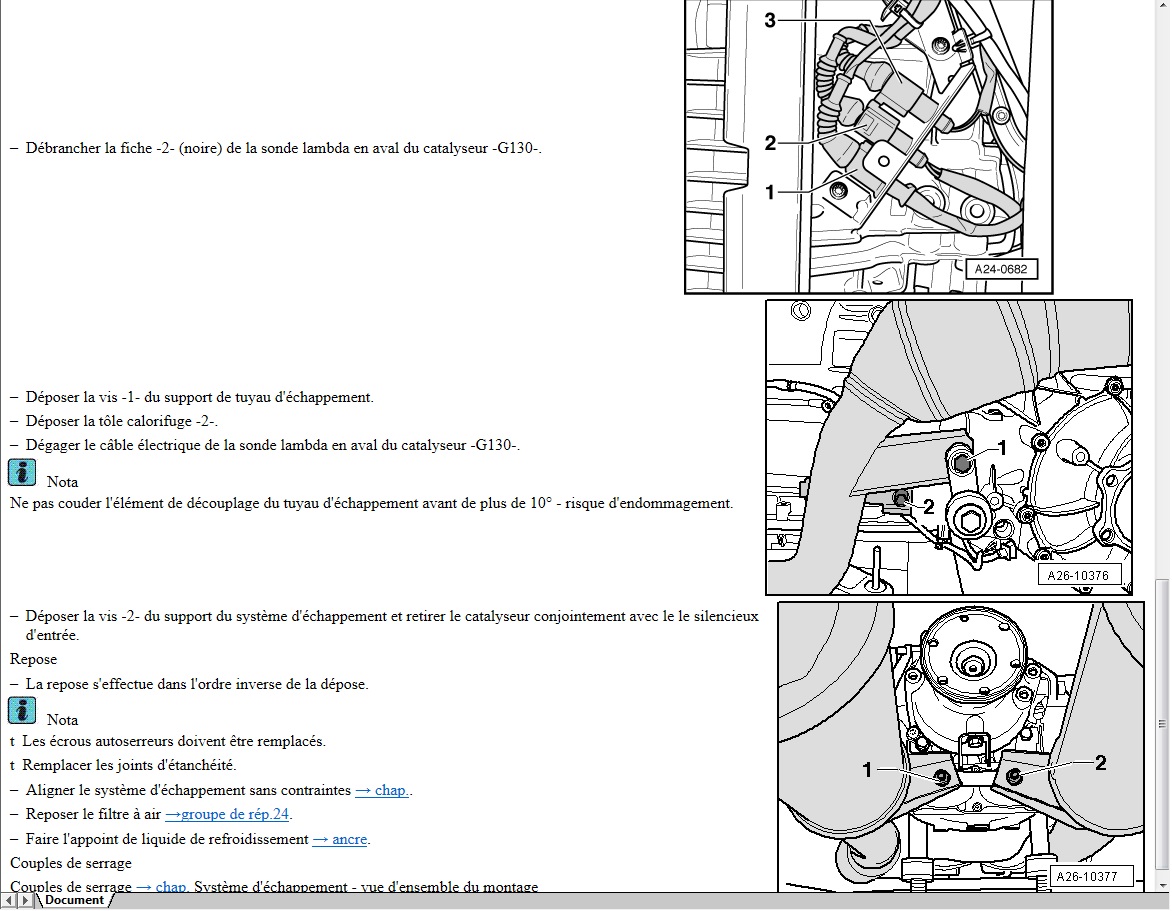 – Débrancher la fiche -2- (noire) de la sonde lambda en aval du catalyseur -G130-.

3
2
1
A24-0682

– Déposer la vis -1- du support de tuyau d'échappement.

– Déposer la tôle calorifuge -2-.

– Dégager le câble électrique de la sonde lambda en aval du catalyseur -G130-.

Nota

Ne pas couder l'élément de découplage du tuyau d'échappement avant de plus de 10° - risque d'endommagement.

1
2
A26-10376

– Déposer la vis -2- du support du système d'échappement et retirer le catalyseur conjointement avec le le silencieux d'entrée.

Repose

– La repose s'effectue dans l'ordre inverse de la dépose.

Nota

t Les écrous autoserreurs doivent être remplacés.

t Remplacer les joints d'étanchéité.

– Aligner le système d'échappement sans contraintes → chap..

– Reposer le filtre à air →groupe de rép.24.

– Faire l'appoint de liquide de refroidissement → ancre.

Couples de serrage

Couples de serrage → chap. Système d'échappement - vue d'ensemble du montage

1
2
A26-10377

Document