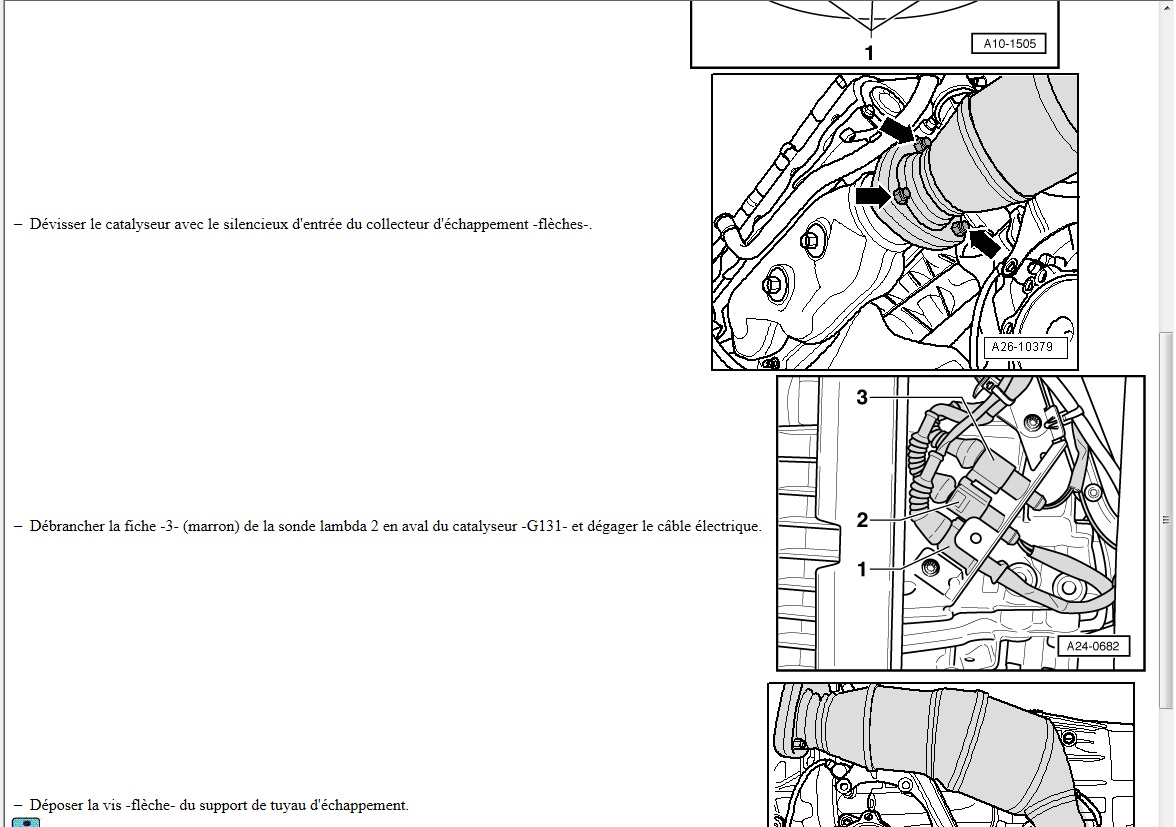 1
A10-1505

– Dévisser le catalyseur avec le silencieux d'entrée du collecteur d'échappement -flèches-.

A26-10379

– Débrancher la fiche -3- (marron) de la sonde lambda 2 en aval du catalyseur -G131- et dégager le câble électrique.

3
2
1
A24-0682

– Déposer la vis -flèche- du support de tuyau d'échappement.