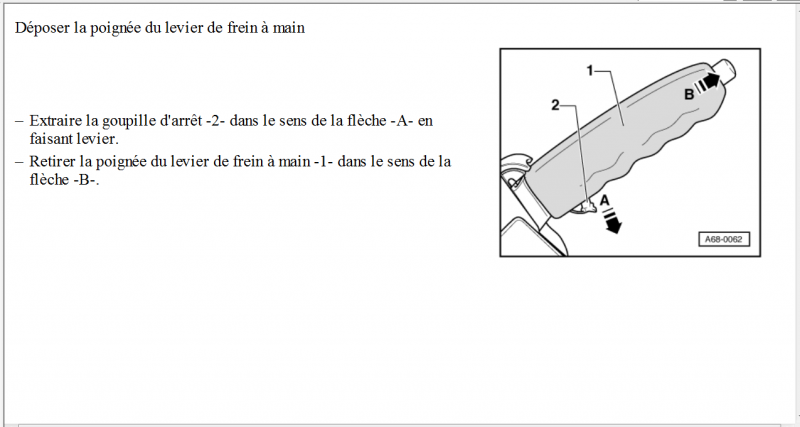 Déposer la poignée du levier de frein à main

– Extraire la goupille d'arrêt -2- dans le sens de la flèche -A- en faisant levier.

– Retirer la poignée du levier de frein à main -1- dans le sens de la flèche -B-.

1

2

B

A

A68-0062