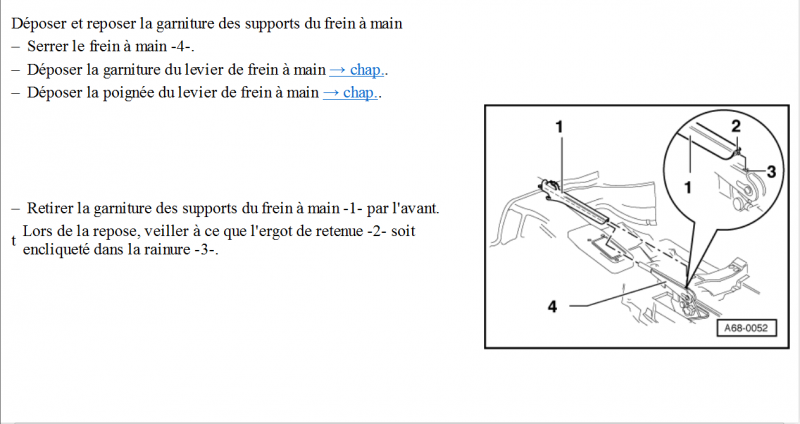 Déposer et reposer la garniture des supports du frein à main

– Serrer le frein à main -4-.

– Déposer la garniture du levier de frein à main → chap..

– Déposer la poignée du levier de frein à main → chap..

– Retirer la garniture des supports du frein à main -1- par l'avant.

t Lors de la repose, veiller à ce que l'ergot de retenue -2- soit encliqueté dans la rainure -3-.

1

2

3

1

4

A68-0052