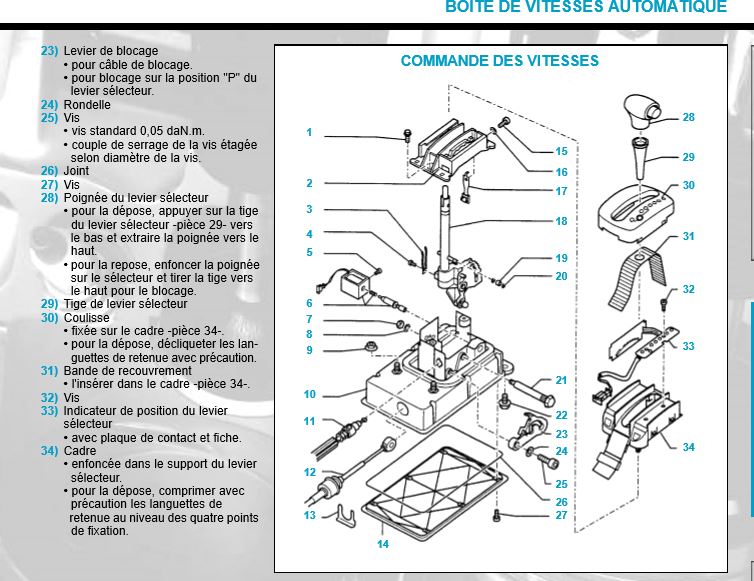 BOITE DE VITESSES AUTOMATIQUE

23) Levier de blocage
• pour câble de blocage.
• pour blocage sur la position "P" du levier sélecteur.
24) Rondelle
25) Vis
• vis standard 0,05 daN.m.
• couple de serrage de la vis étagée selon diamètre de la vis.
26) Joint
27) Vis
28) Poignée du levier sélecteur
• pour la dépose, appuyer sur la tige du levier sélecteur -pièce 29- vers le bas et extraire la poignée vers le haut.
• pour la repose, enfoncer la poignée sur le sélecteur et tirer la tige vers le haut pour le blocage.
29) Tige de levier sélecteur
30) Coulisse
• fixée sur le cadre -pièce 34-.
• pour la dépose, décliqueter les languettes de retenue avec précaution.
31) Bande de recouvrement
• l'insérer dans le cadre -pièce 34-.
32) Vis
33) Indicateur de position du levier sélecteur
• avec plaque de contact et fiche.
34) Cadre
• enfoncée dans le support du levier sélecteur.
• pour la dépose, comprimer avec précaution les languettes de retenue au niveau des quatre points de fixation.

COMMANDE DES VITESSES

1
2
3
4
5
6
7
8
9
10
11
12
13
14
15
16
17
18
19
20
21
22
23
24
25
26
27
28
29
30
31
32
33
34