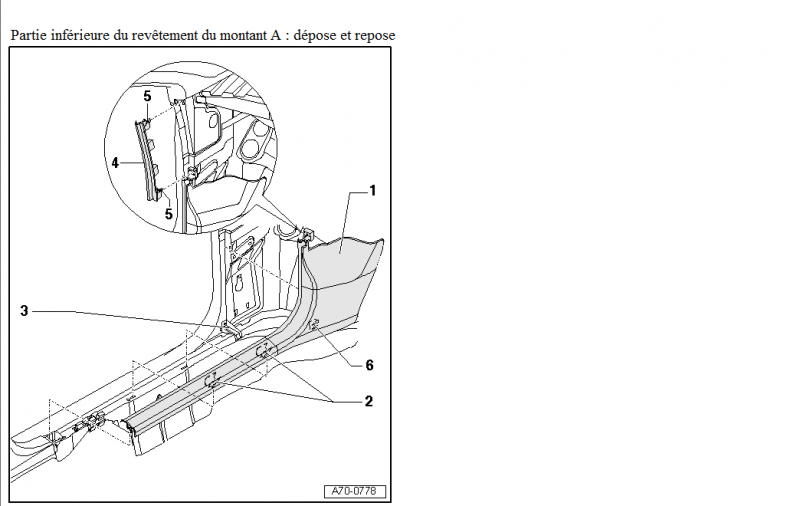 Partie inférieure du revêtement du montant A : dépose et repose

5
4
5
1
3
6
2
A70-0778