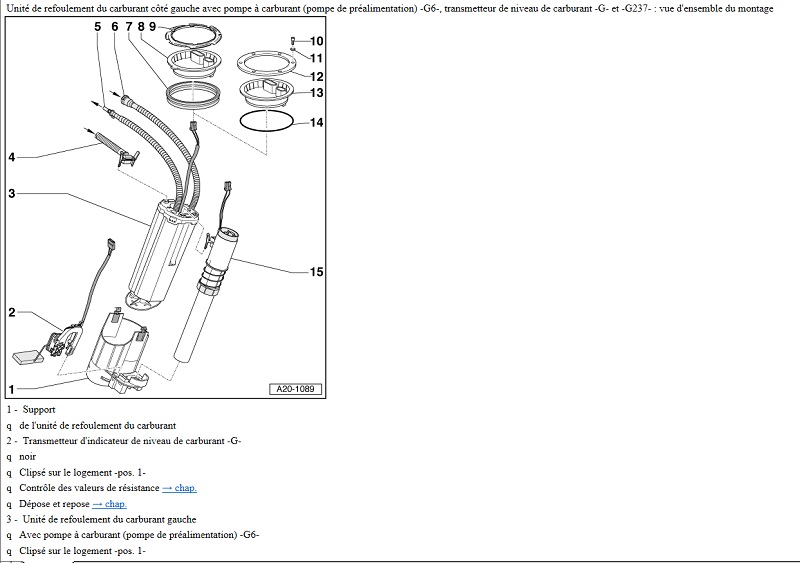 Unité de refoulement du carburant côté gauche avec pompe à carburant (pompe de préalimentation) -G6-, transmetteur de niveau de carburant -G- et -G237- : vue d'ensemble du montage

5 6 7 8 9
10
11
12
13
14
4
3
15
2
1
A20-1089

1 - Support

q de l'unité de refoulement du carburant

2 - Transmetteur d'indicateur de niveau de carburant -G-

q noir

q Clipsé sur le logement -pos. 1-

q Contrôle des valeurs de résistance → chap.

q Dépose et repose → chap.

3 - Unité de refoulement du carburant gauche

q Avec pompe à carburant (pompe de préalimentation) -G6-

q Clipsé sur le logement -pos. 1-