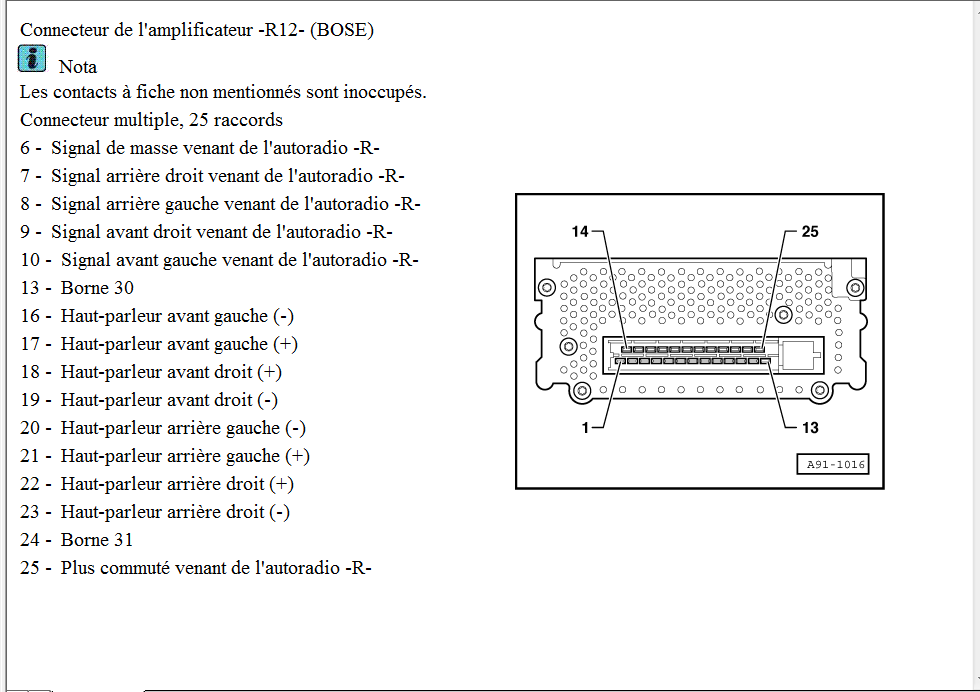 Connecteur de l'amplificateur -R12- (BOSE)

Nota

Les contacts à fiche non mentionnés sont inoccupés.

Connecteur multiple, 25 raccords

6 - Signal de masse venant de l'autoradio -R-

7 - Signal arrière droit venant de l'autoradio -R-

8 - Signal arrière gauche venant de l'autoradio -R-

9 - Signal avant droit venant de l'autoradio -R-

10 - Signal avant gauche venant de l'autoradio -R-

13 - Borne 30

16 - Haut-parleur avant gauche (-)

17 - Haut-parleur avant gauche (+)

18 - Haut-parleur avant droit (+)

19 - Haut-parleur avant droit (-)

20 - Haut-parleur arrière gauche (-)

21 - Haut-parleur arrière gauche (+)

22 - Haut-parleur arrière droit (+)

23 - Haut-parleur arrière droit (-)

24 - Borne 31

25 - Plus commuté venant de l'autoradio -R-

14
25
1
13
A91-1016