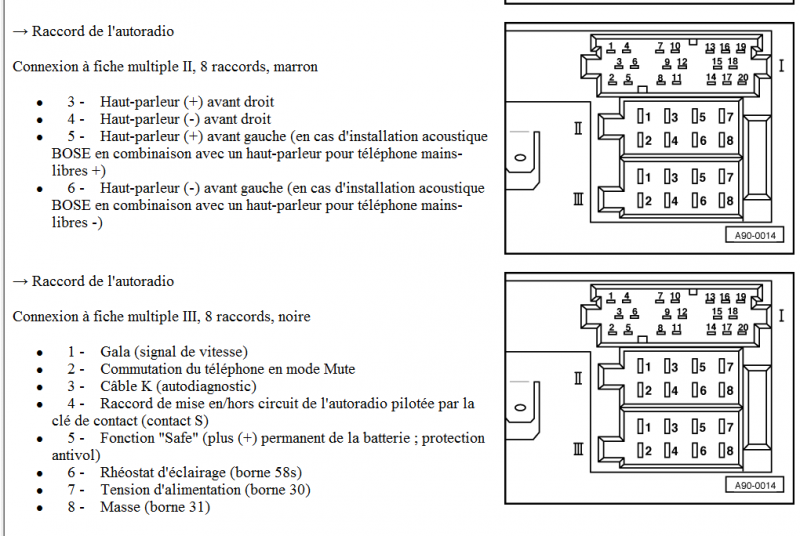 → Raccord de l'autoradio

Connexion à fiche multiple II, 8 raccords, marron

- 3 - Haut-parleur (+) avant droit
- 4 - Haut-parleur (-) avant droit
- 5 - Haut-parleur (+) avant gauche (en cas d'installation acoustique BOSE en combinaison avec un haut-parleur pour téléphone mains-libres +)
- 6 - Haut-parleur (-) avant gauche (en cas d'installation acoustique BOSE en combinaison avec un haut-parleur pour téléphone mains-libres -)

1 4 7 10 13 16 19
3 6 9 12 15 18
2 5 8 11 14 17 20
I
II
1 3 5 7
2 4 6 8
III
1 3 5 7
2 4 6 8
A90-0014

→ Raccord de l'autoradio

Connexion à fiche multiple III, 8 raccords, noire

- 1 - Gala (signal de vitesse)
- 2 - Commutation du téléphone en mode Mute
- 3 - Câble K (autodiagnostic)
- 4 - Raccord de mise en/hors circuit de l'autoradio pilotée par la clé de contact (contact S)
- 5 - Fonction "Safe" (plus (+) permanent de la batterie ; protection antivol)
- 6 - Rhéostat d'éclairage (borne 58s)
- 7 - Tension d'alimentation (borne 30)
- 8 - Masse (borne 31)

1 4 7 10 13 16 19
3 6 9 12 15 18
2 5 8 11 14 17 20
I
II
1 3 5 7
2 4 6 8
III
1 3 5 7
2 4 6 8
A90-0014