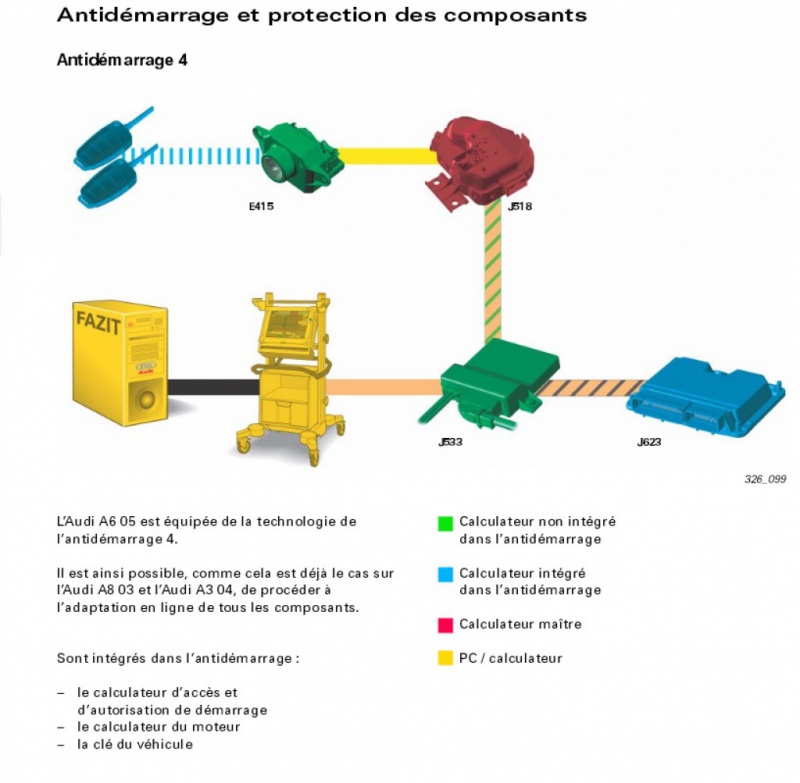 Antidémarrage et protection des composants

Antidémarrage 4

E415

J518

FAZIT

Audi

J533

J623

326_099

L'Audi A6 05 est équipée de la technologie de l'antidémarrage 4.

Il est ainsi possible, comme cela est déjà le cas sur l'Audi A8 03 et l'Audi A3 04, de procéder à l'adaptation en ligne de tous les composants.

Sont intégrés dans l'antidémarrage :

– le calculateur d'accès et d'autorisation de démarrage
– le calculateur du moteur
– la clé du véhicule

Calculateur non intégré dans l'antidémarrage

Calculateur intégré dans l'antidémarrage

Calculateur maître

PC / calculateur