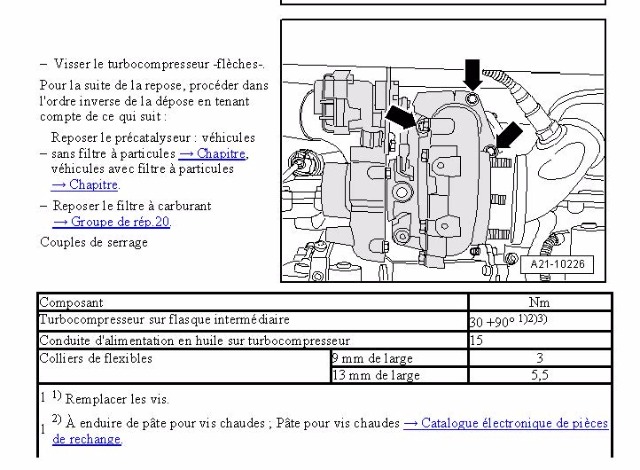 – Visser le turbocompresseur -flèches-.

Pour la suite de la repose, procéder dans l'ordre inverse de la dépose en tenant compte de ce qui suit :

– Reposer le précatalyseur : véhicules sans filtre à particules → Chapitre, véhicules avec filtre à particules → Chapitre.

– Reposer le filtre à carburant → Groupe de rép.20.

Couples de serrage

A21-10226

| Composant | | Nm |
|---|---|---|
| Turbocompresseur sur flasque intermédiaire | | 30 +90° $^{1)2)3)}$ |
| Conduite d'alimentation en huile sur turbocompresseur | | 15 |
| Colliers de flexibles | 9 mm de large | 3 |
| | 13 mm de large | 5,5 |

1 $^{1)}$ Remplacer les vis.

1 $^{2)}$ À enduire de pâte pour vis chaudes ; Pâte pour vis chaudes → Catalogue électronique de pièces de rechange.