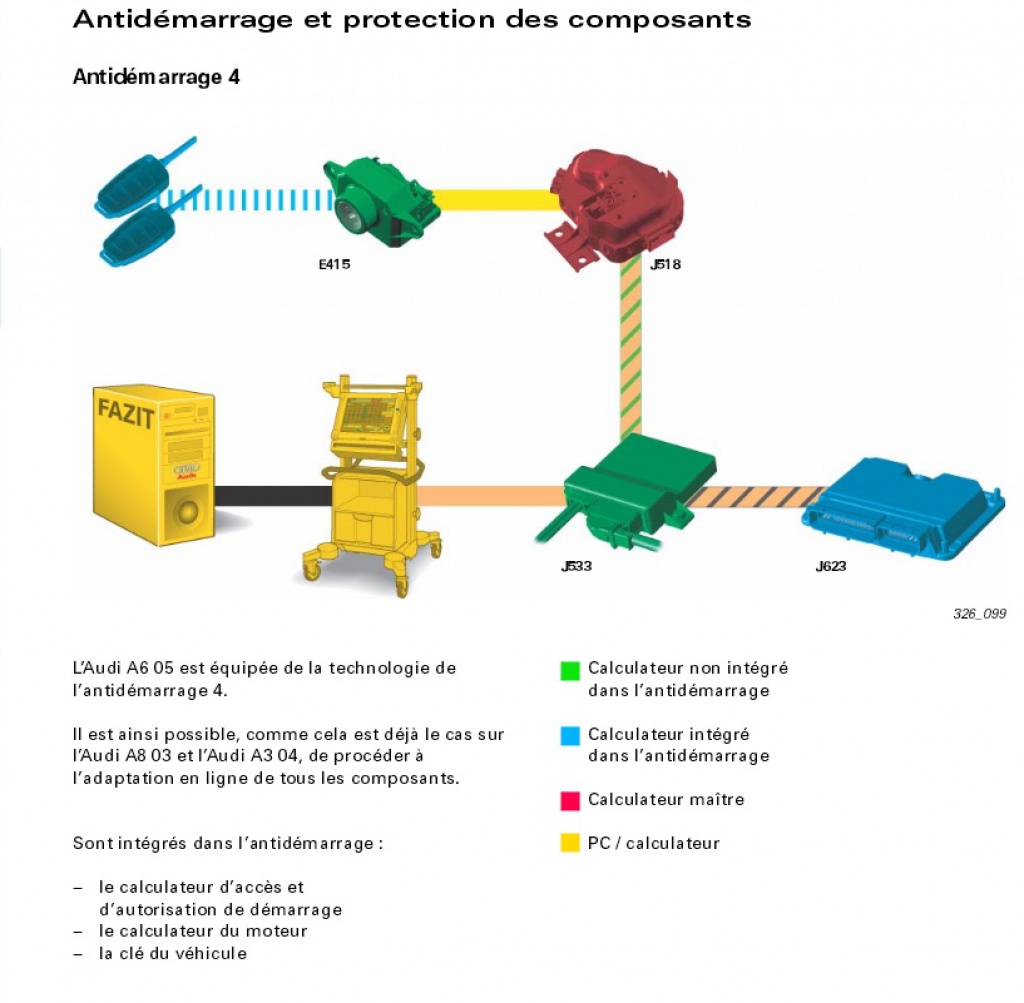 Antidémarrage et protection des composants

Antidémarrage 4

E415

J518

FAZIT

Audi

J533

J623

326_099

L'Audi A6 05 est équipée de la technologie de l'antidémarrage 4.

Il est ainsi possible, comme cela est déjà le cas sur l'Audi A8 03 et l'Audi A3 04, de procéder à l'adaptation en ligne de tous les composants.

Sont intégrés dans l'antidémarrage :

– le calculateur d'accès et d'autorisation de démarrage
– le calculateur du moteur
– la clé du véhicule

Calculateur non intégré dans l'antidémarrage

Calculateur intégré dans l'antidémarrage

Calculateur maître

PC / calculateur