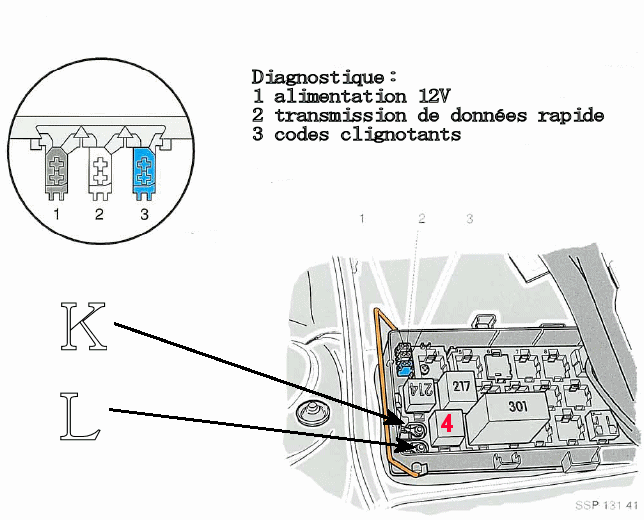 Diagnostique :
1 alimentation 12V
2 transmission de données rapide
3 codes clignotants

1 2 3

1 2 3

K

L

214

217

301

4

SSP 131 41