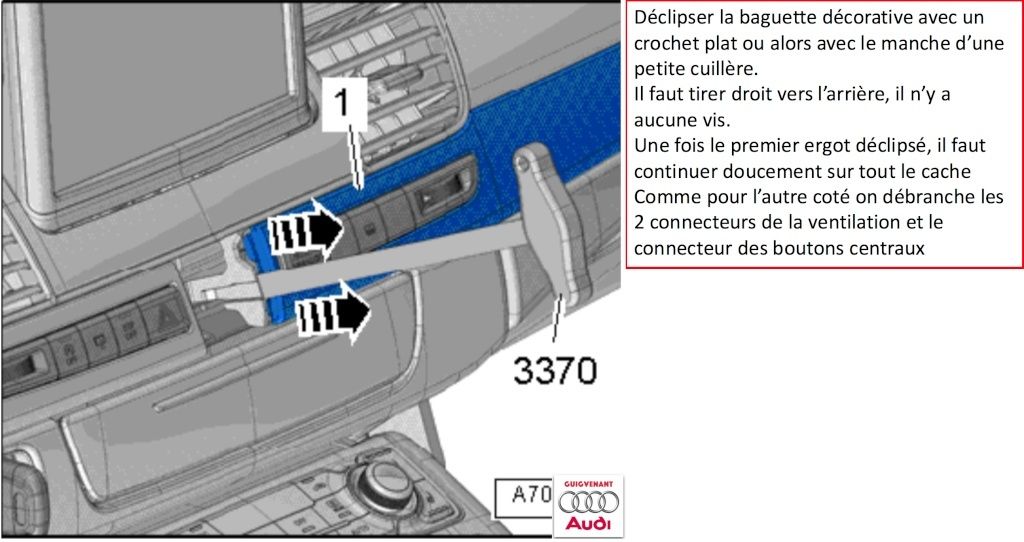 1

3370

A70

GUIGVENANT
Audi

Déclipser la baguette décorative avec un crochet plat ou alors avec le manche d'une petite cuillère.
Il faut tirer droit vers l'arrière, il n'y a aucune vis.
Une fois le premier ergot déclipsé, il faut continuer doucement sur tout le cache
Comme pour l'autre coté on débranche les 2 connecteurs de la ventilation et le connecteur des boutons centraux