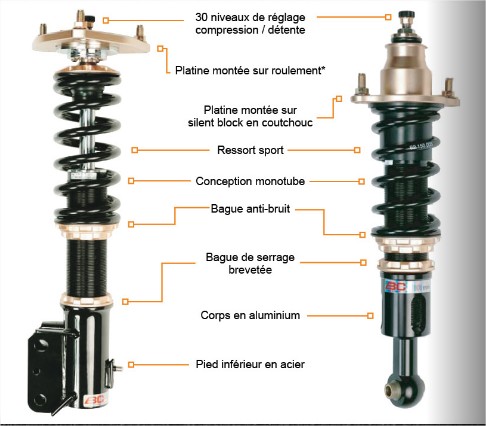 30 niveaux de réglage compression / détente

Platine montée sur roulement*

Platine montée sur silent block en coutchouc

Ressort sport

Conception monotube

Bague anti-bruit

Bague de serrage brevetée

Corps en aluminium

Pied inférieur en acier

BC

BC