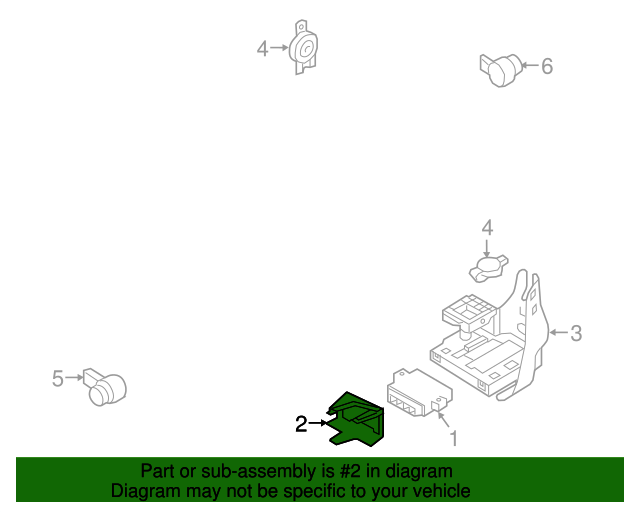 4
6
4
3
5
2
1
Part or sub-assembly is #2 in diagram
Diagram may not be specific to your vehicle